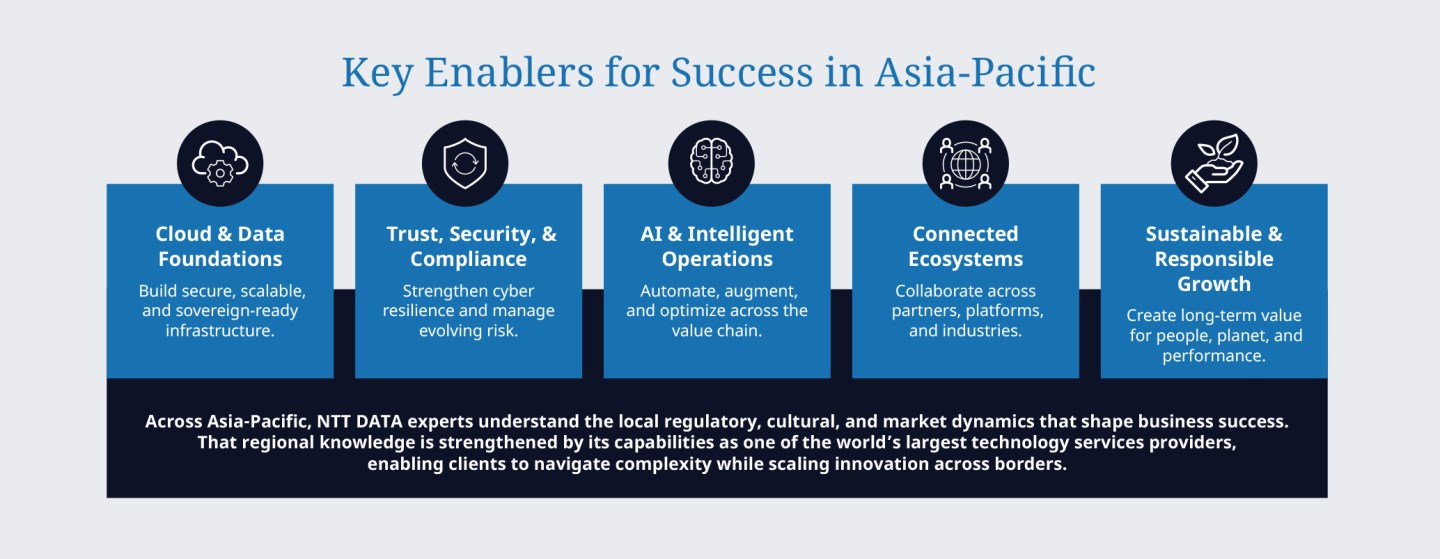 Key Enablers for Success in Asia-Pacific

Cloud & Data Foundations

Build secure, scalable, and sovereign-ready infrastructure.

Trust, Security, & Compliance

Strengthen cyber resilience and manage evolving risk.

AI & Intelligent Operations

Automate, augment, and optimize across the value chain.

Connected Ecosystems

Collaborate across partners, platforms, and industries.

Sustainable & Responsible Growth

Create long-term value for people, planet, and performance.

Across Asia-Pacific, NTT DATA experts understand the local regulatory, cultural, and market dynamics that shape business success. That regional knowledge is strengthened by its capabilities as one of the world's largest technology services providers, enabling clients to navigate complexity while scaling innovation across borders.