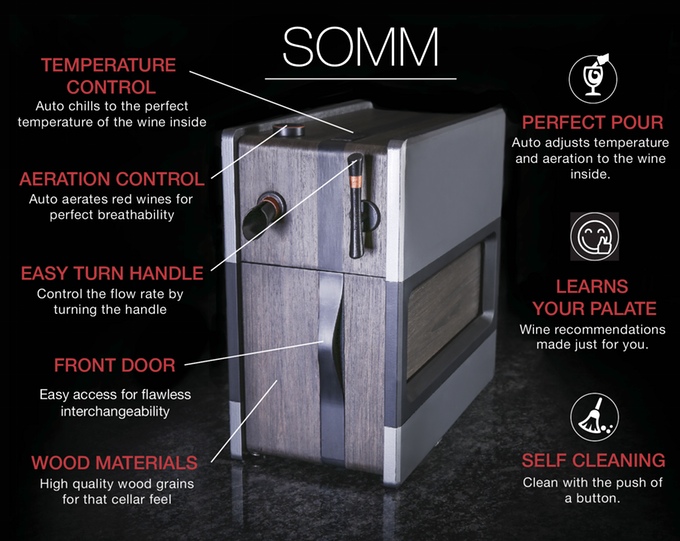 SOMM

TEMPERATURE CONTROL
Auto chills to the perfect temperature of the wine inside

AERATION CONTROL
Auto aerates red wines for perfect breathability

EASY TURN HANDLE
Control the flow rate by turning the handle

FRONT DOOR
Easy access for flawless interchangeability

WOOD MATERIALS
High quality wood grains for that cellar feel

PERFECT POUR
Auto adjusts temperature and aeration to the wine inside.

LEARNS YOUR PALATE
Wine recommendations made just for you.

SELF CLEANING
Clean with the push of a button.