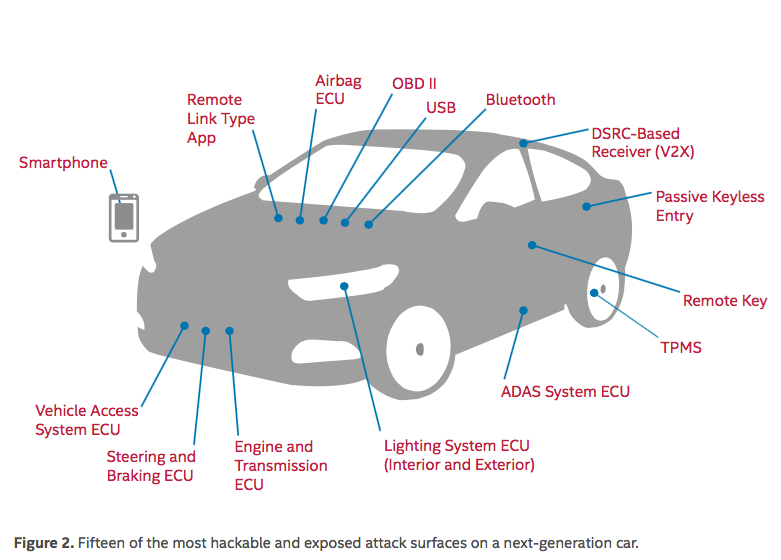 Smartphone

Remote Link Type App

Airbag ECU

OBD II

USB

Bluetooth

DSRC-Based Receiver (V2X)

Passive Keyless Entry

Remote Key

TPMS

ADAS System ECU

Lighting System ECU (Interior and Exterior)

Engine and Transmission ECU

Steering and Braking ECU

Vehicle Access System ECU

**Figure 2.** Fifteen of the most hackable and exposed attack surfaces on a next-generation car.